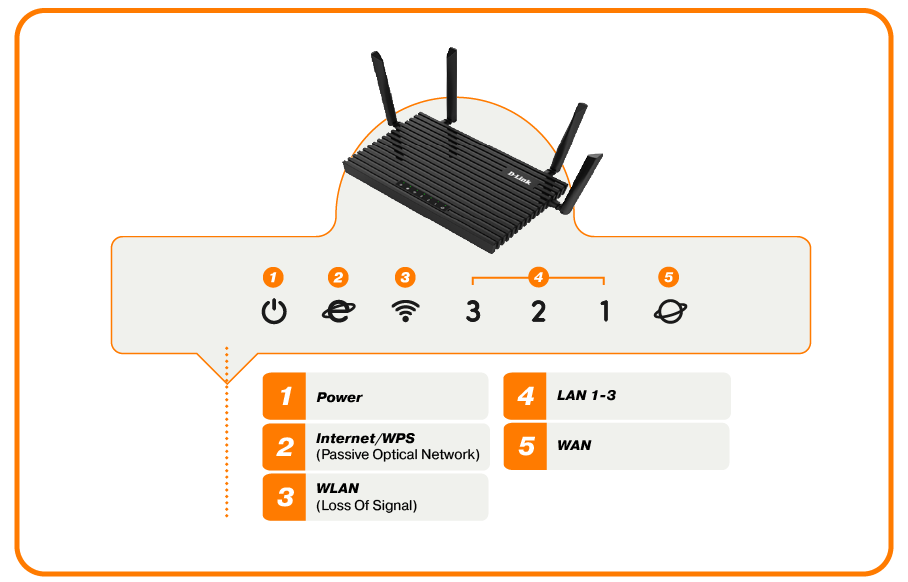 D-Link

1 2 3 4 5

3 2 1

1 Power

2 Internet/WPS
(Passive Optical Network)

3 WLAN
(Loss Of Signal)

4 LAN 1-3

5 WAN