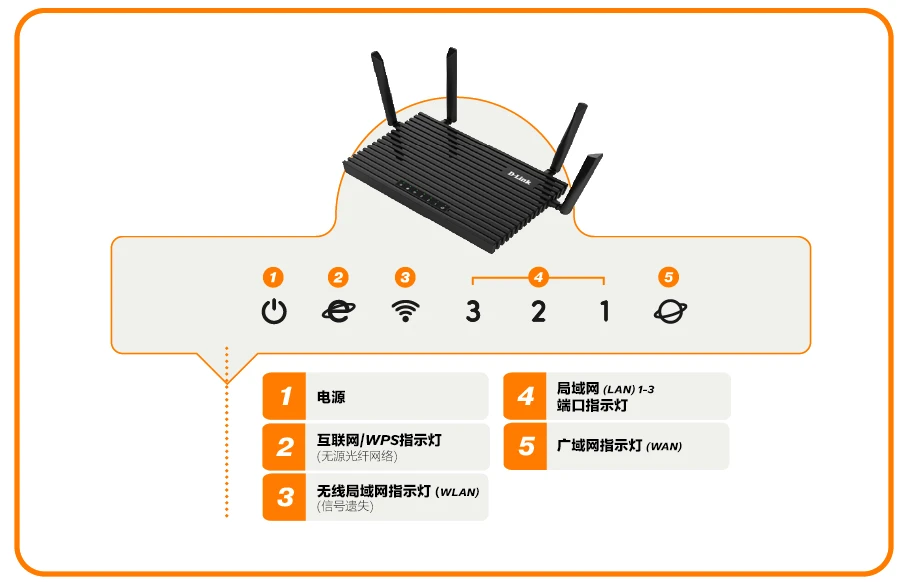 D-Link

1 2 3 4 5

3 2 1

1 电源

2 互联网/WPS指示灯
(无源光纤网络)

3 无线局域网指示灯 (WLAN)
(信号遗失)

4 局域网 (LAN) 1-3
端口指示灯

5 广域网指示灯 (WAN)